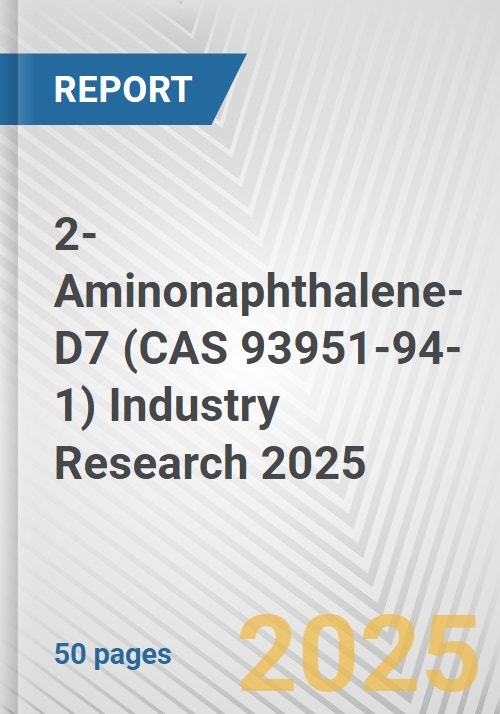 REPORT

2-Aminonaphthalene-D7 (CAS 93951-94-1) Industry Research 2025

50 pages

2025