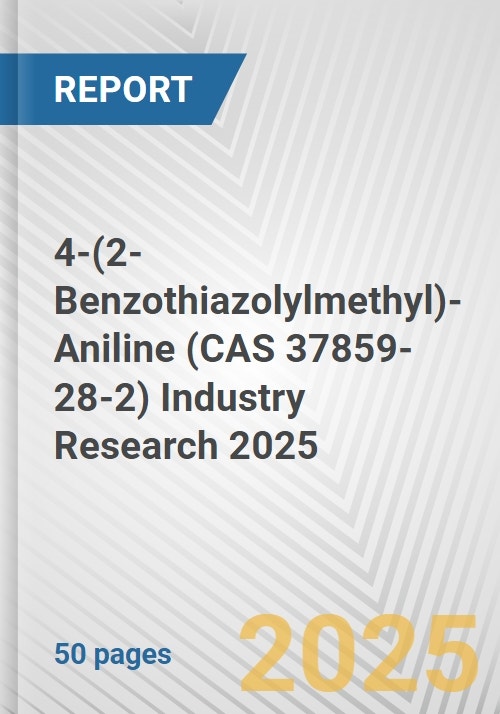 REPORT

4-(2-Benzothiazolylmethyl)-Aniline (CAS 37859-28-2) Industry Research 2025

50 pages

2025