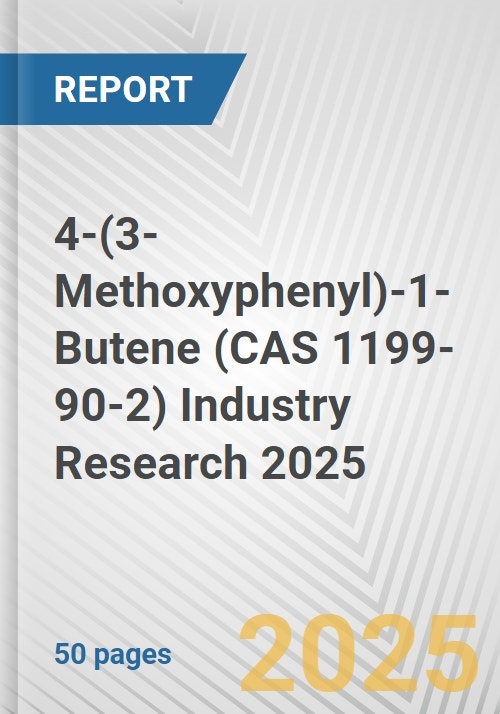 REPORT

4-(3-Methoxyphenyl)-1-Butene (CAS 1199-90-2) Industry Research 2025

50 pages

2025