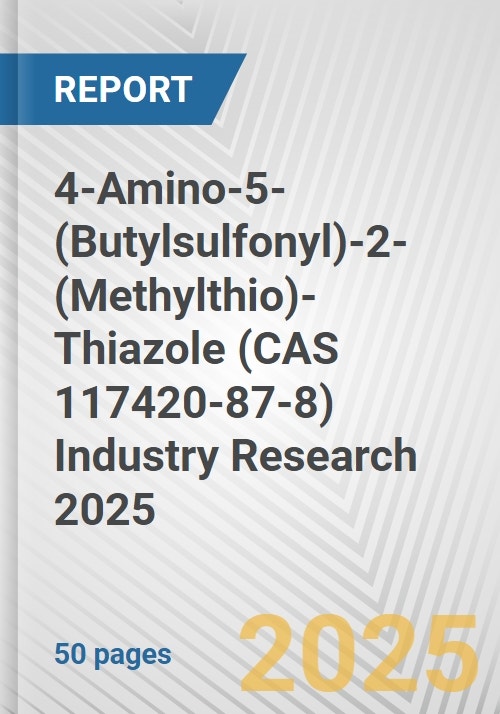 REPORT

4-Amino-5-(Butylsulfonyl)-2-(Methylthio)-Thiazole (CAS 117420-87-8) Industry Research 2025

50 pages

2025