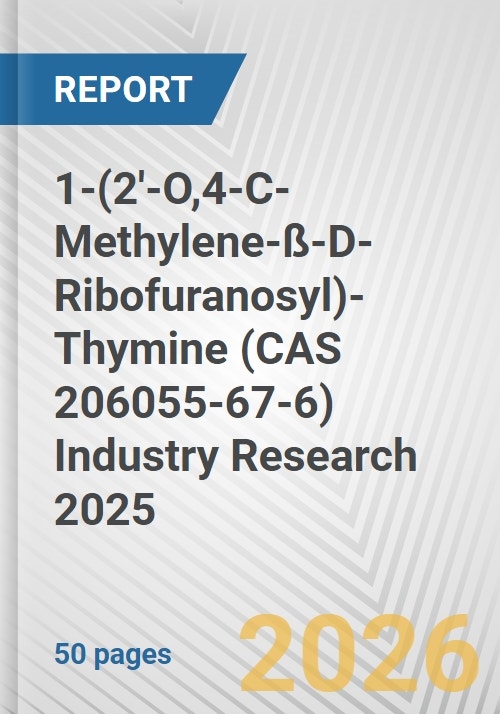 REPORT

1-(2'-O,4-C-Methylene-ß-D-Ribofuranosyl)-Thymine (CAS 206055-67-6) Industry Research 2025

50 pages

2026