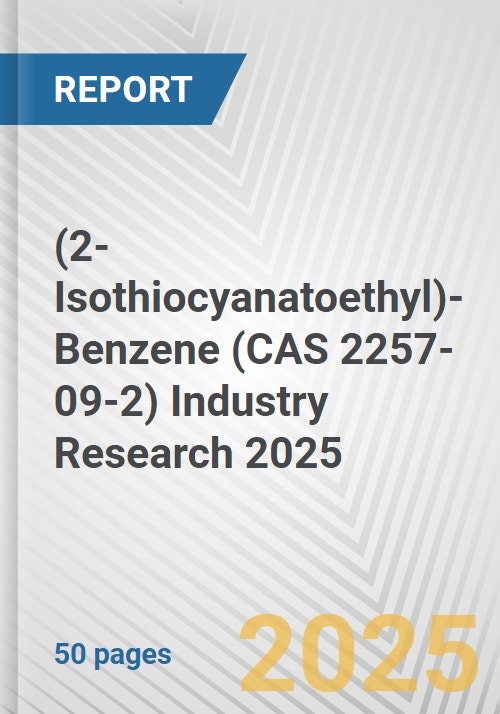 REPORT

(2-Isothiocyanatoethyl)-Benzene (CAS 2257-09-2) Industry Research 2025

50 pages

2025