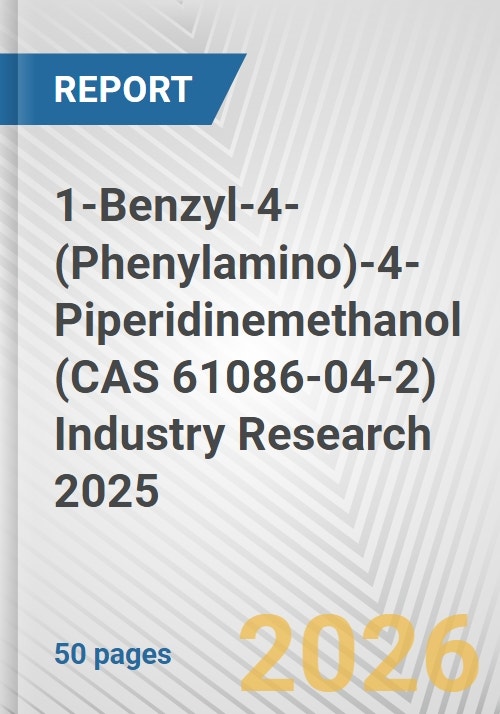 REPORT

1-Benzyl-4-(Phenylamino)-4-Piperidinemethanol (CAS 61086-04-2) Industry Research 2025

50 pages

2026