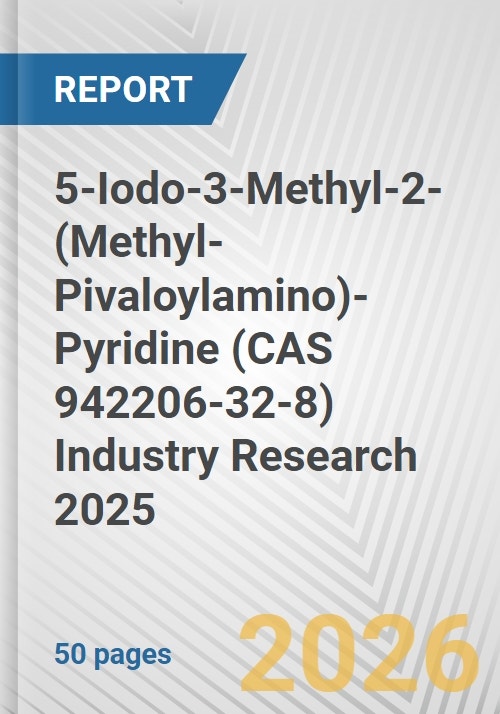 REPORT

5-Iodo-3-Methyl-2-(Methyl-Pivaloylamino)-Pyridine (CAS 942206-32-8) Industry Research 2025

50 pages

2026