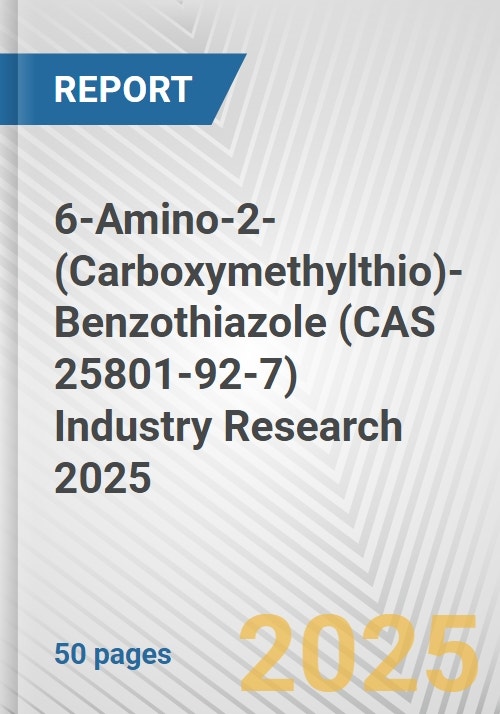 REPORT

6-Amino-2-(Carboxymethylthio)-Benzothiazole (CAS 25801-92-7) Industry Research 2025

50 pages

2025