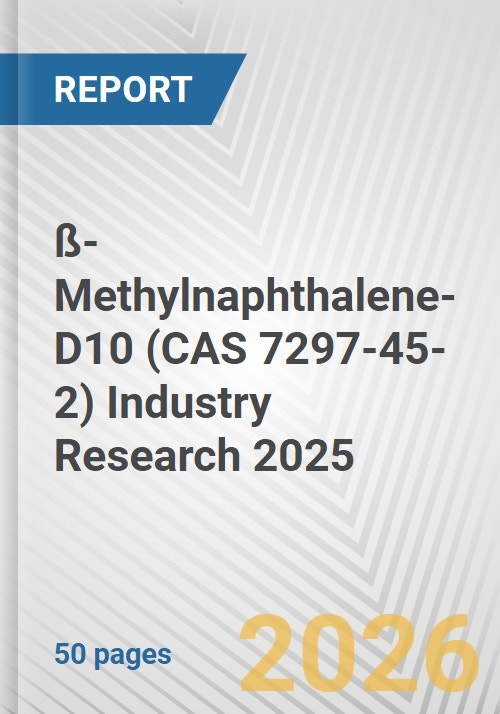 REPORT

ß-Methylnaphthalene-D10 (CAS 7297-45-2) Industry Research 2025

50 pages

2026