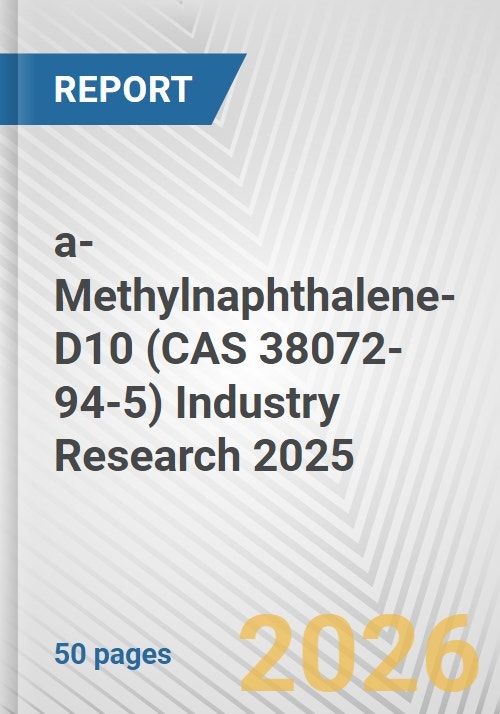 REPORT

a-Methylnaphthalene-D10 (CAS 38072-94-5) Industry Research 2025

50 pages

2026