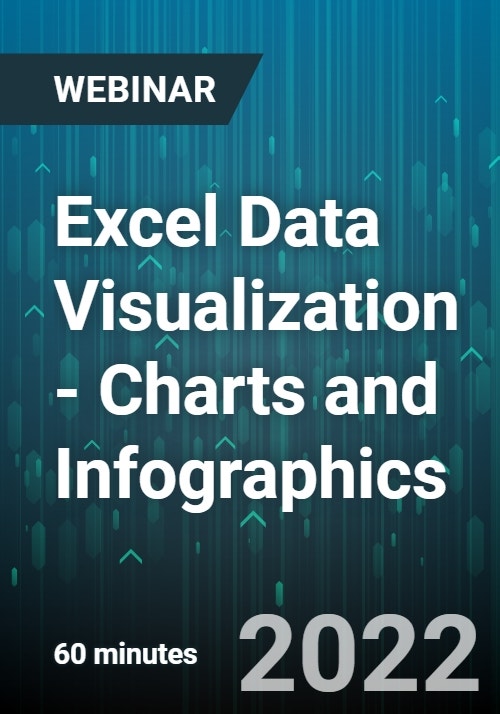 WEBINAR

Excel Data Visualization - Charts and Infographics

60 minutes

2022