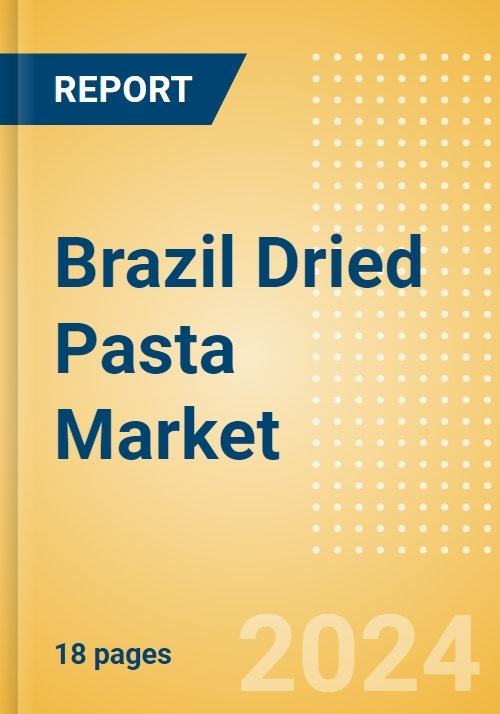 REPORT

Brazil Dried Pasta Market

18 pages

2024