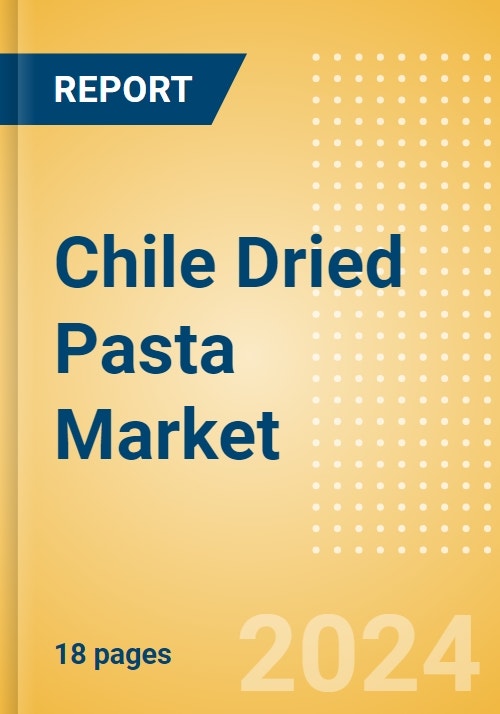 REPORT

Chile Dried Pasta Market

18 pages

2024