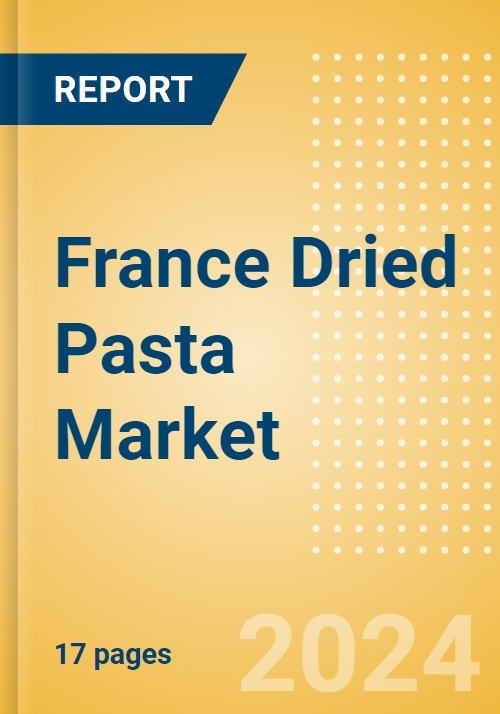 REPORT

France Dried Pasta Market

17 pages

2024