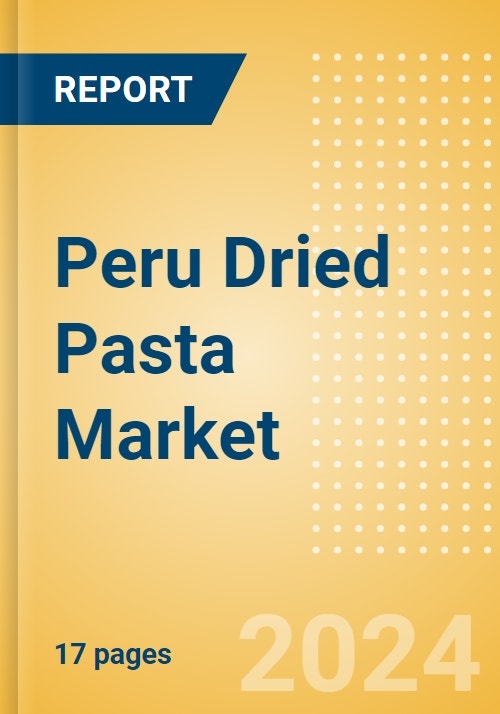 REPORT

Peru Dried Pasta Market

17 pages

2024